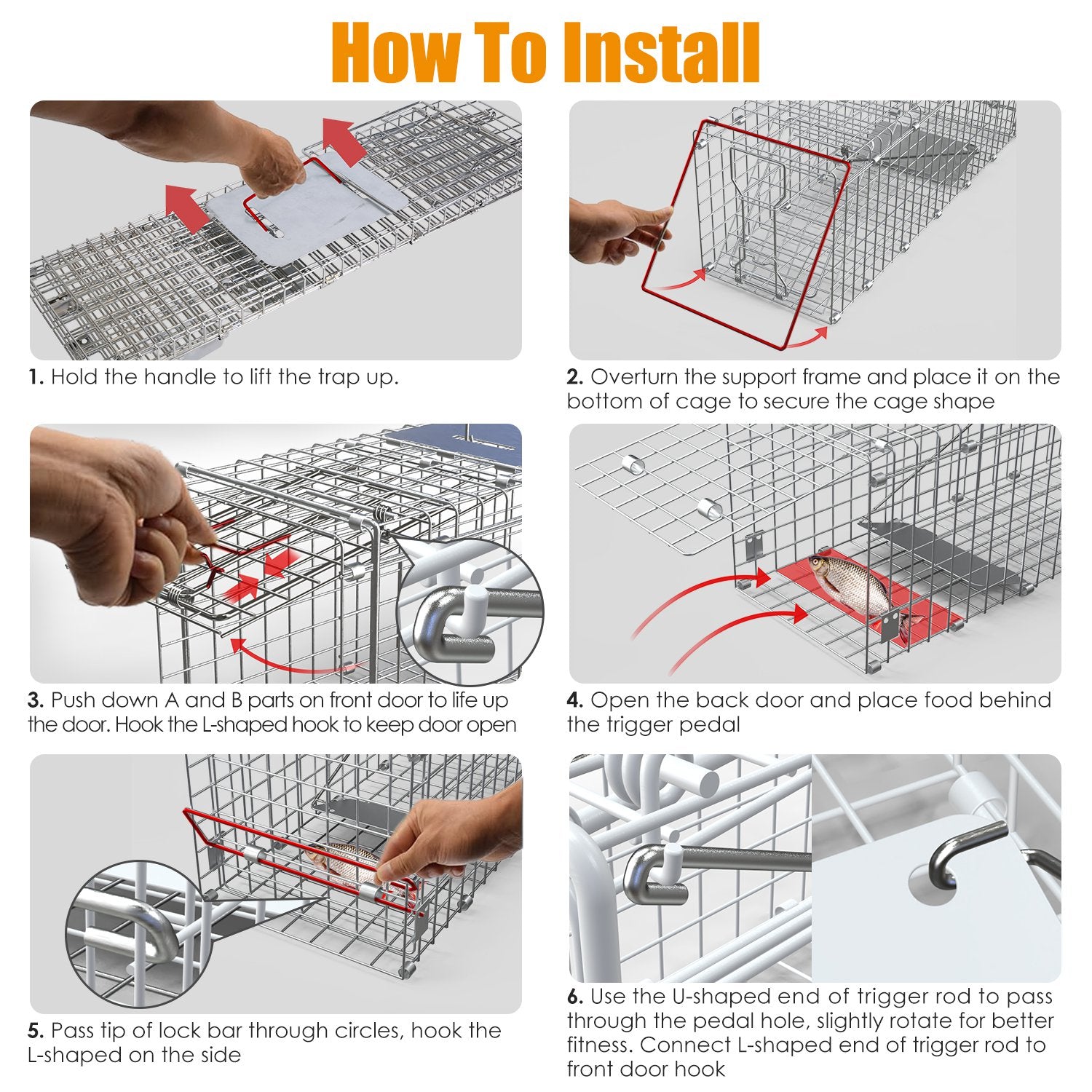 How To Install

1. Hold the handle to lift the trap up.

2. Overturn the support frame and place it on the bottom of cage to secure the cage shape

3. Push down A and B parts on front door to life up the door. Hook the L-shaped hook to keep door open

4. Open the back door and place food behind the trigger pedal

5. Pass tip of lock bar through circles, hook the L-shaped on the side

6. Use the U-shaped end of trigger rod to pass through the pedal hole, slightly rotate for better fitness. Connect L-shaped end of trigger rod to front door hook